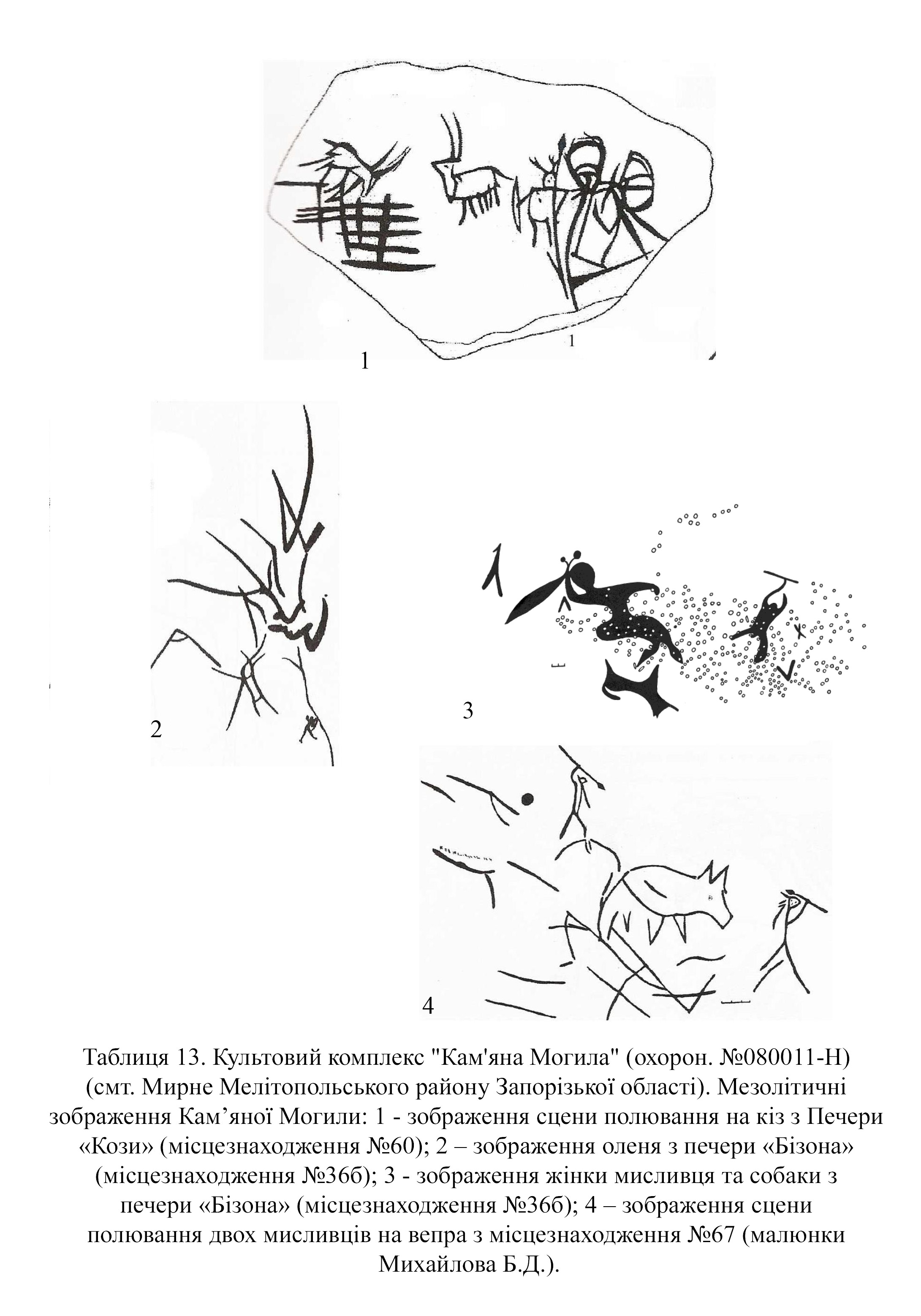 1

1

2

3

4

Таблиця 13. Культовий комплекс "Кам'яна Могила" (охорон. №080011-Н) (смт. Мирне Мелітопольського району Запорізької області). Мезолітичні зображення Кам’яної Могили: 1 - зображення сцени полювання на кіз з Печери «Кози» (місцезнаходження №60); 2 – зображення оленя з печери «Бізона» (місцезнаходження №36б); 3 - зображення жінки мисливця та собаки з печери «Бізона» (місцезнаходження №36б); 4 – зображення сцени полювання двох мисливців на вепра з місцезнаходження №67 (малюнки Михайлова Б.Д.).